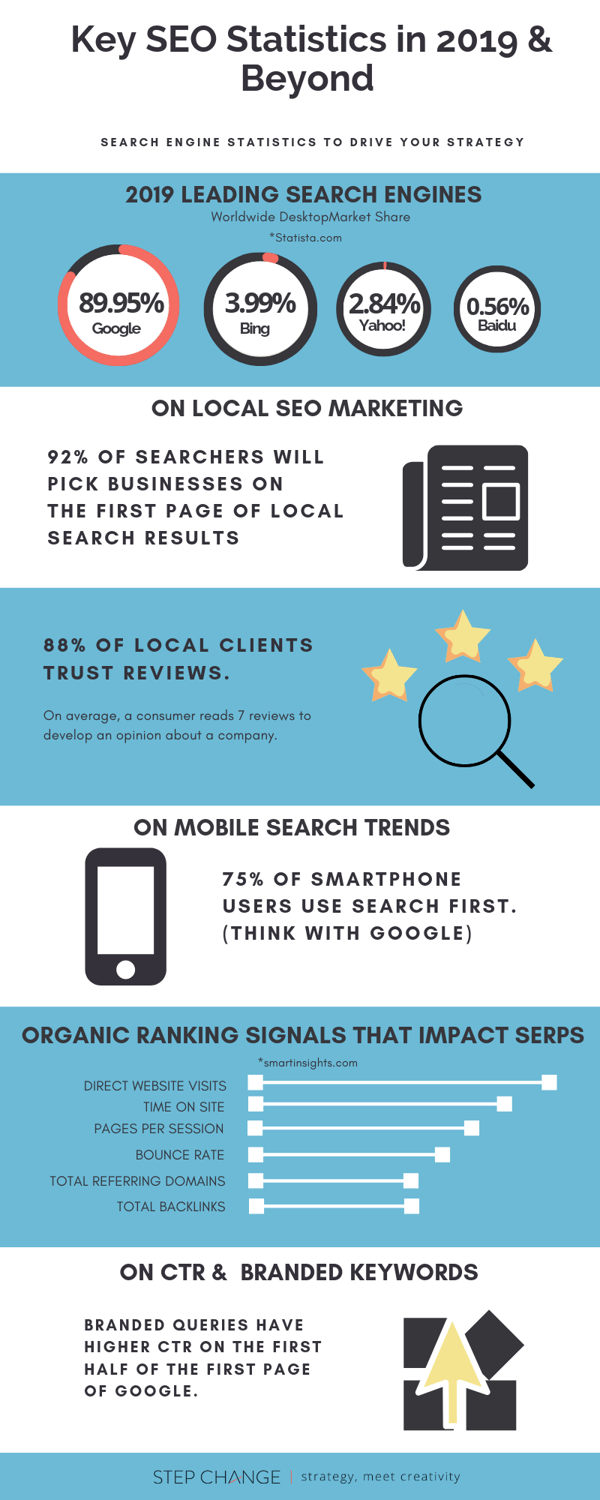 Key SEO Statistics in 2019 & Beyond

SEARCH ENGINE STATISTICS TO DRIVE YOUR STRATEGY

2019 LEADING SEARCH ENGINES

Worldwide DesktopMarket Share

*Statista.com

89.95% Google

3.99% Bing

2.84% Yahoo!

0.56% Baidu

ON LOCAL SEO MARKETING

92% OF SEARCHERS WILL PICK BUSINESSES ON THE FIRST PAGE OF LOCAL SEARCH RESULTS

88% OF LOCAL CLIENTS TRUST REVIEWS.

On average, a consumer reads 7 reviews to develop an opinion about a company.

ON MOBILE SEARCH TRENDS

75% OF SMARTPHONE USERS USE SEARCH FIRST. (THINK WITH GOOGLE)

ORGANIC RANKING SIGNALS THAT IMPACT SERPS

*smartinsights.com

DIRECT WEBSITE VISITS

TIME ON SITE

PAGES PER SESSION

BOUNCE RATE

TOTAL REFERRING DOMAINS

TOTAL BACKLINKS

ON CTR & BRANDED KEYWORDS

BRANDED QUERIES HAVE HIGHER CTR ON THE FIRST HALF OF THE FIRST PAGE OF GOOGLE.

STEP CHANGE | strategy, meet creativity