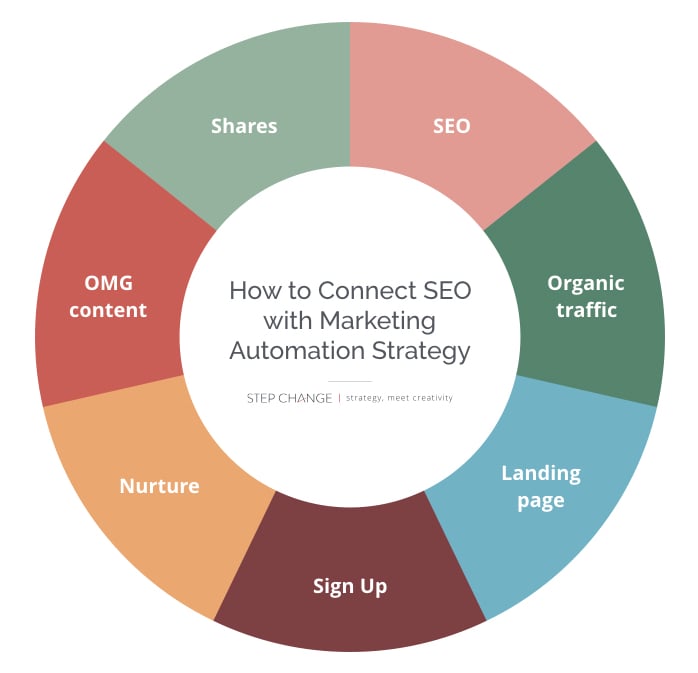 How to Connect SEO with Marketing Automation Strategy

STEP CHANGE | strategy, meet creativity

SEO

Organic traffic

Landing page

Sign Up

Nurture

OMG content

Shares